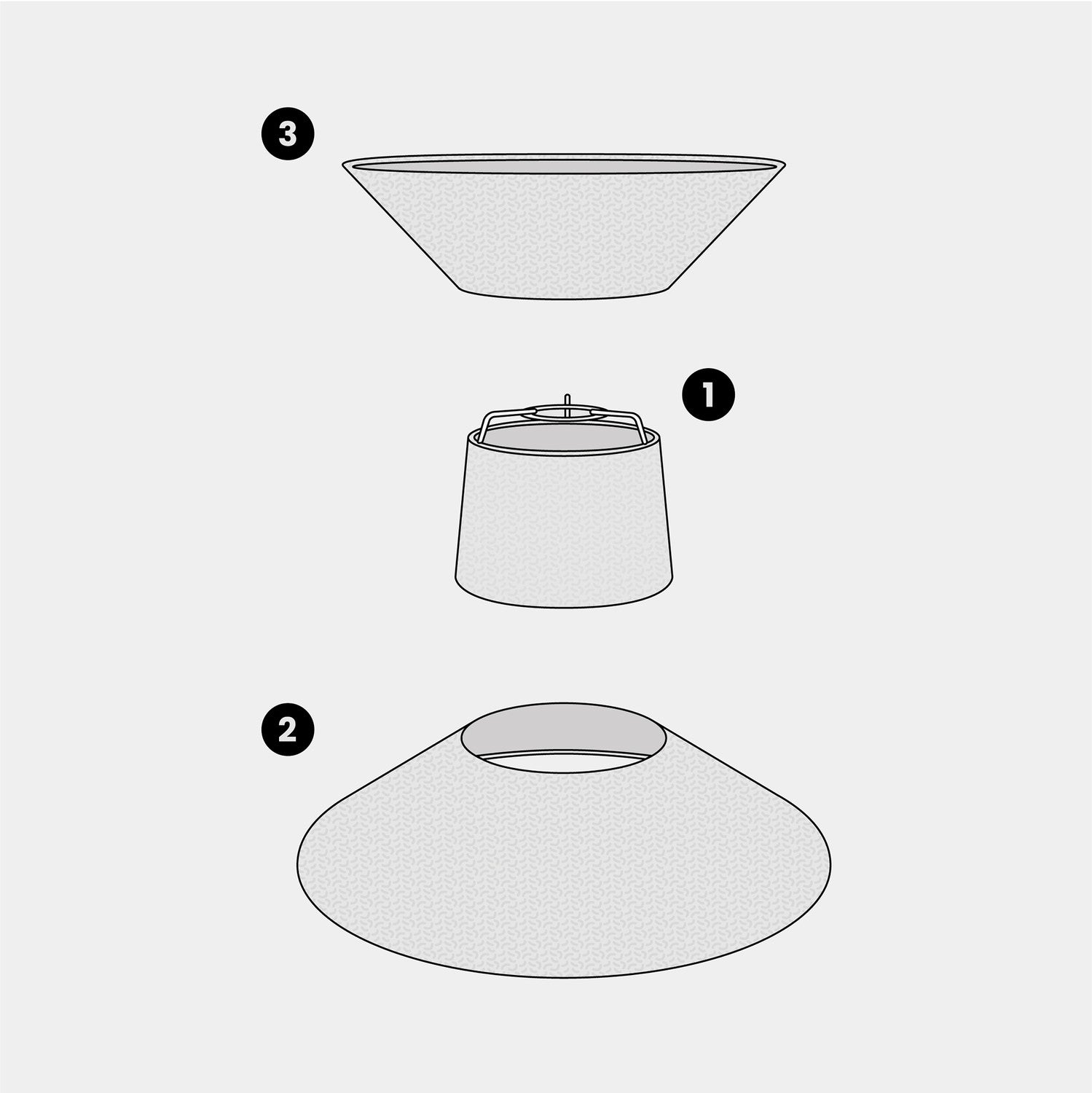 3

1

2